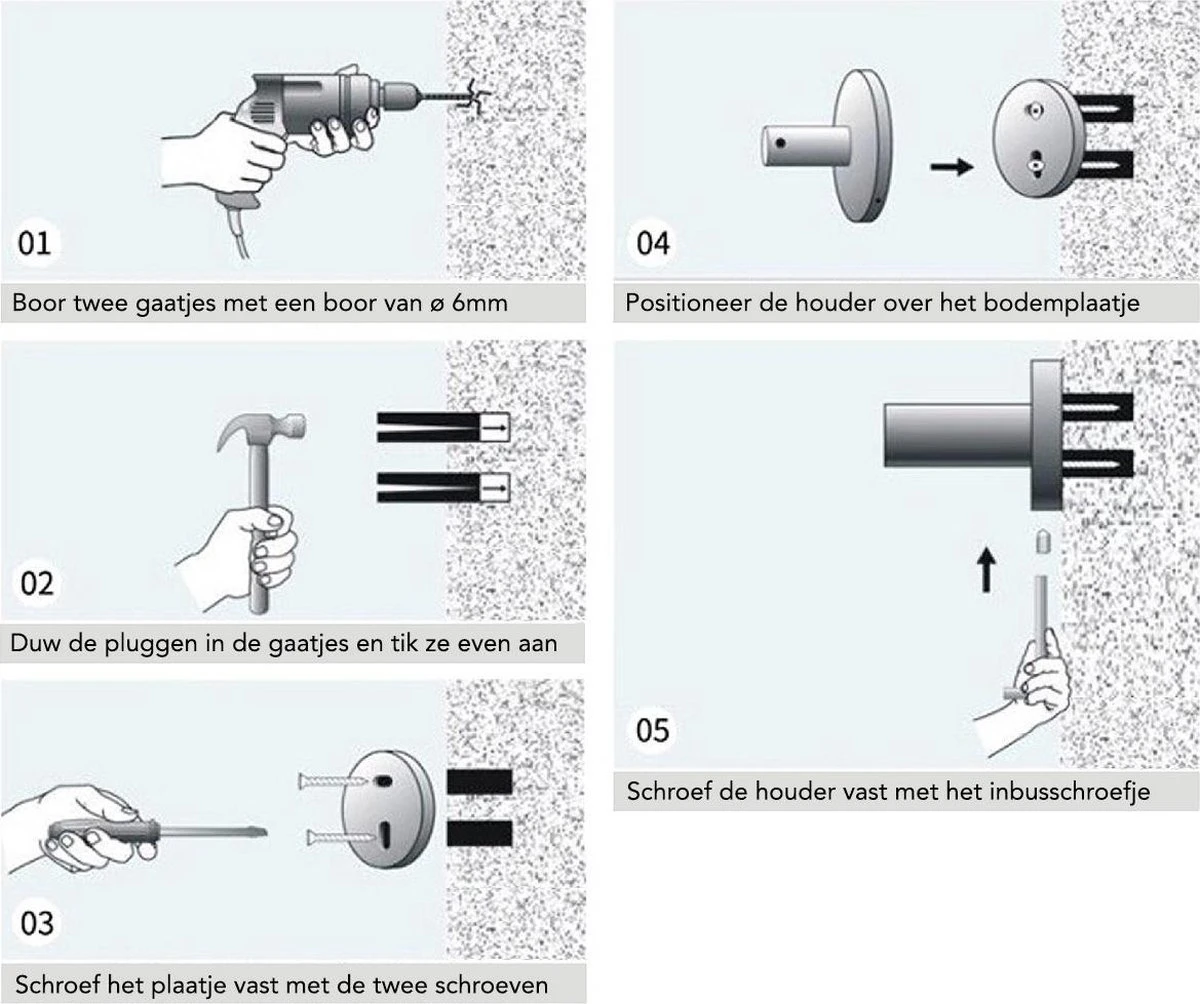 01

Boor twee gaatjes met een boor van ø 6mm

02

Duw de pluggen in de gaatjes en tik ze even aan

03

Schroef het plaatje vast met de twee schroeven

04

Positioneer de houder over het bodemplaatje

05

Schroef de houder vast met het inbusschroefje