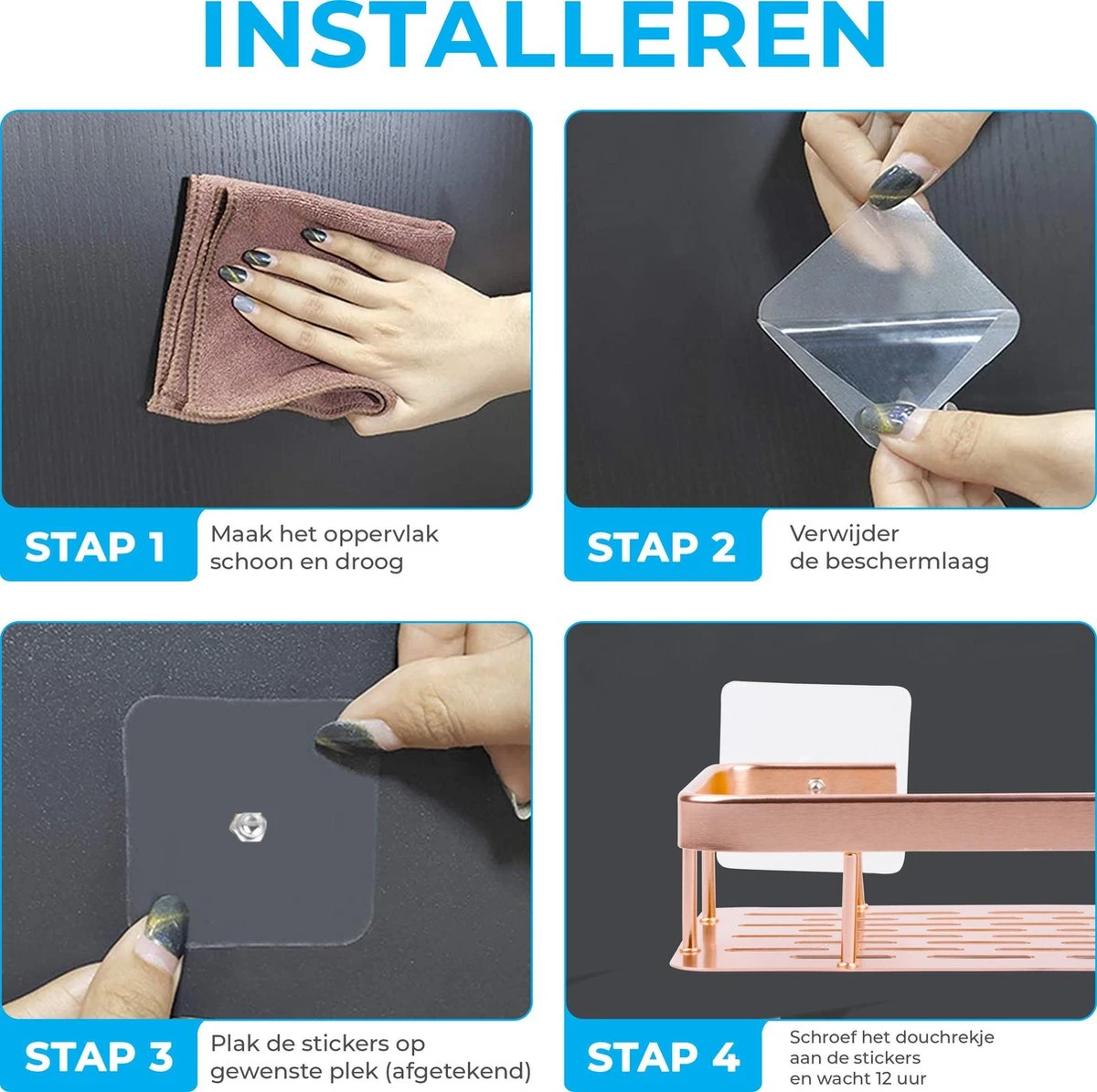 INSTALLEREN

STAP 1
Maak het oppervlak schoon en droog

STAP 2
Verwijder de beschermlaag

STAP 3
Plak de stickers op gewenste plek (afgetekend)

STAP 4
Schroef het douchrekje aan de stickers en wacht 12 uur